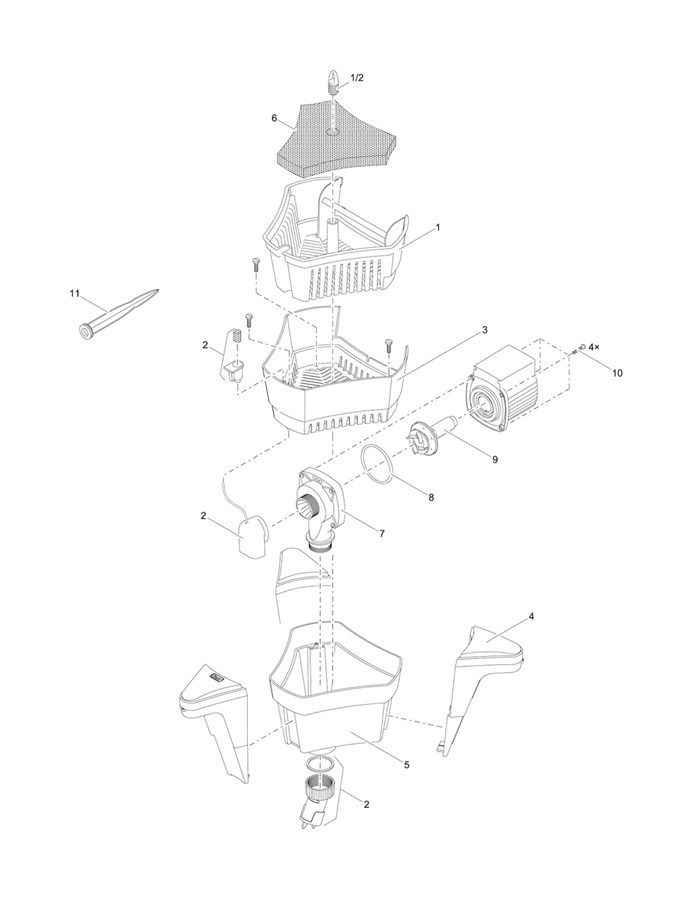 1/2
6
1
11
2
3
4×
10
9
8
2
7
4
5
2