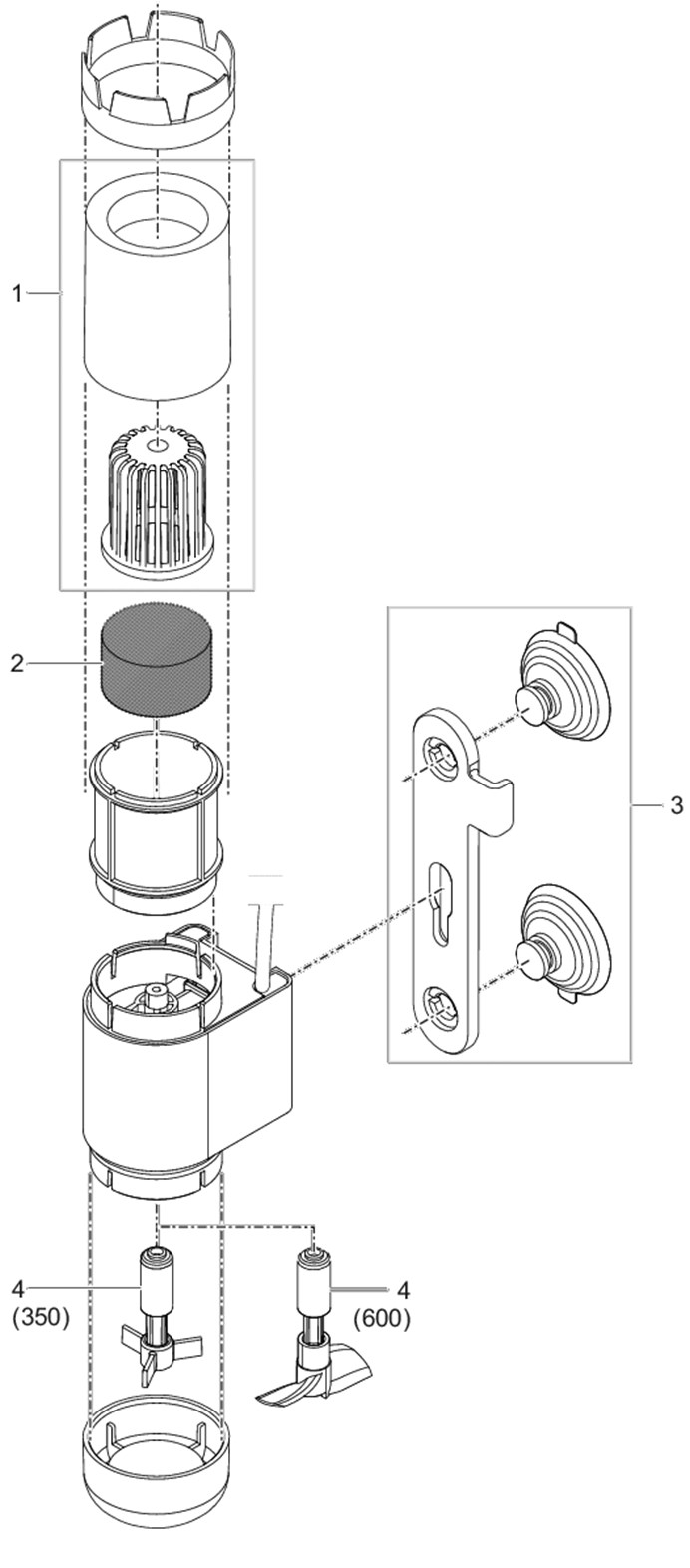 1
2
3
4
(350)
4
(600)